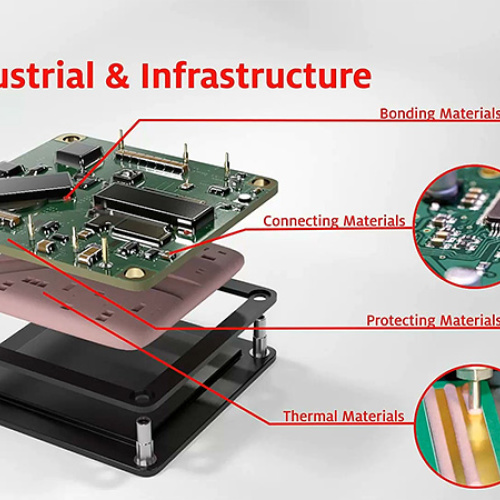 ustrial & Infrastructure

Bonding Materials

Connecting Materials

Protecting Materials

Thermal Materials